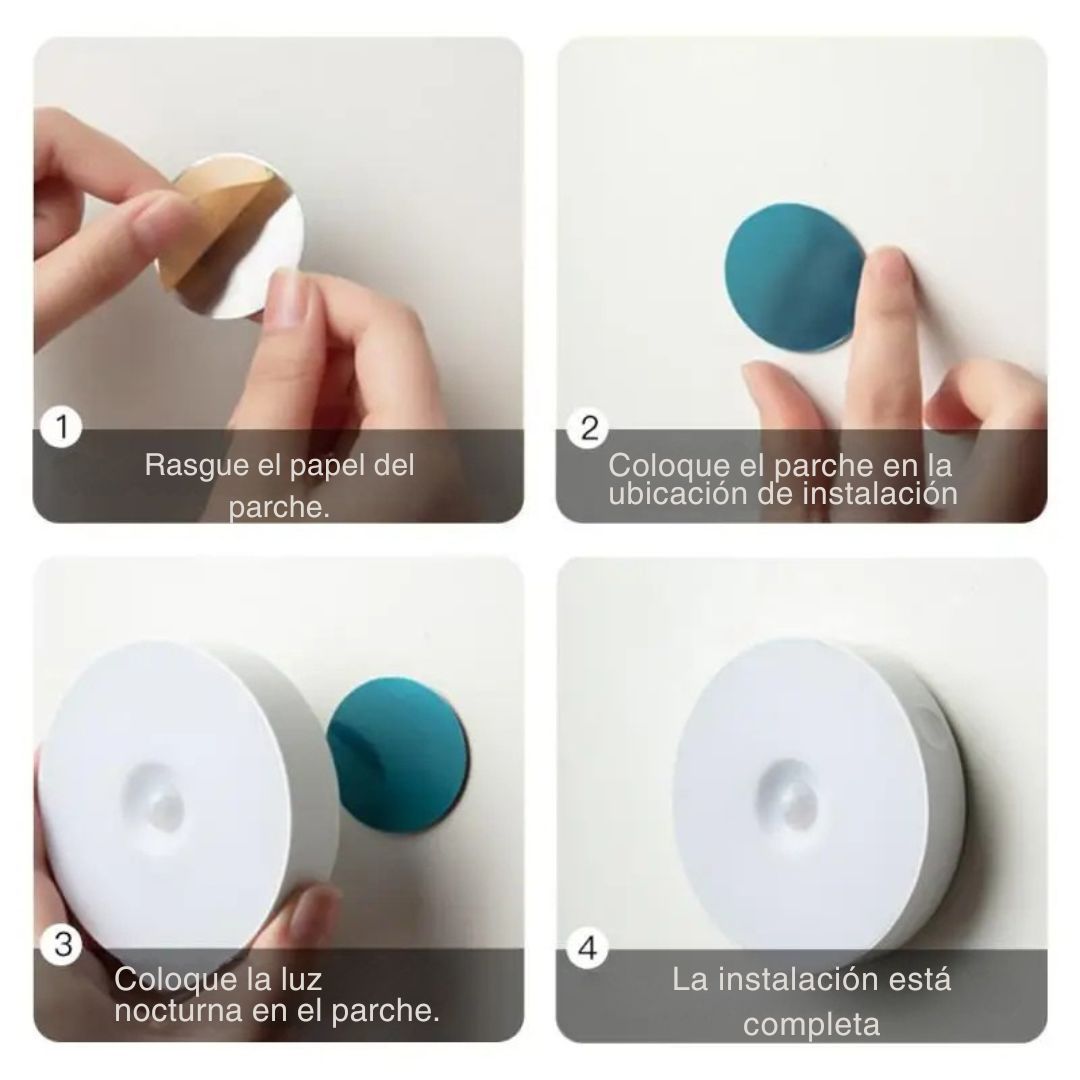 1
Rasgue el papel del parche.

2
Coloque el parche en la ubicación de instalación

3
Coloque la luz nocturna en el parche.

4
La instalación está completa