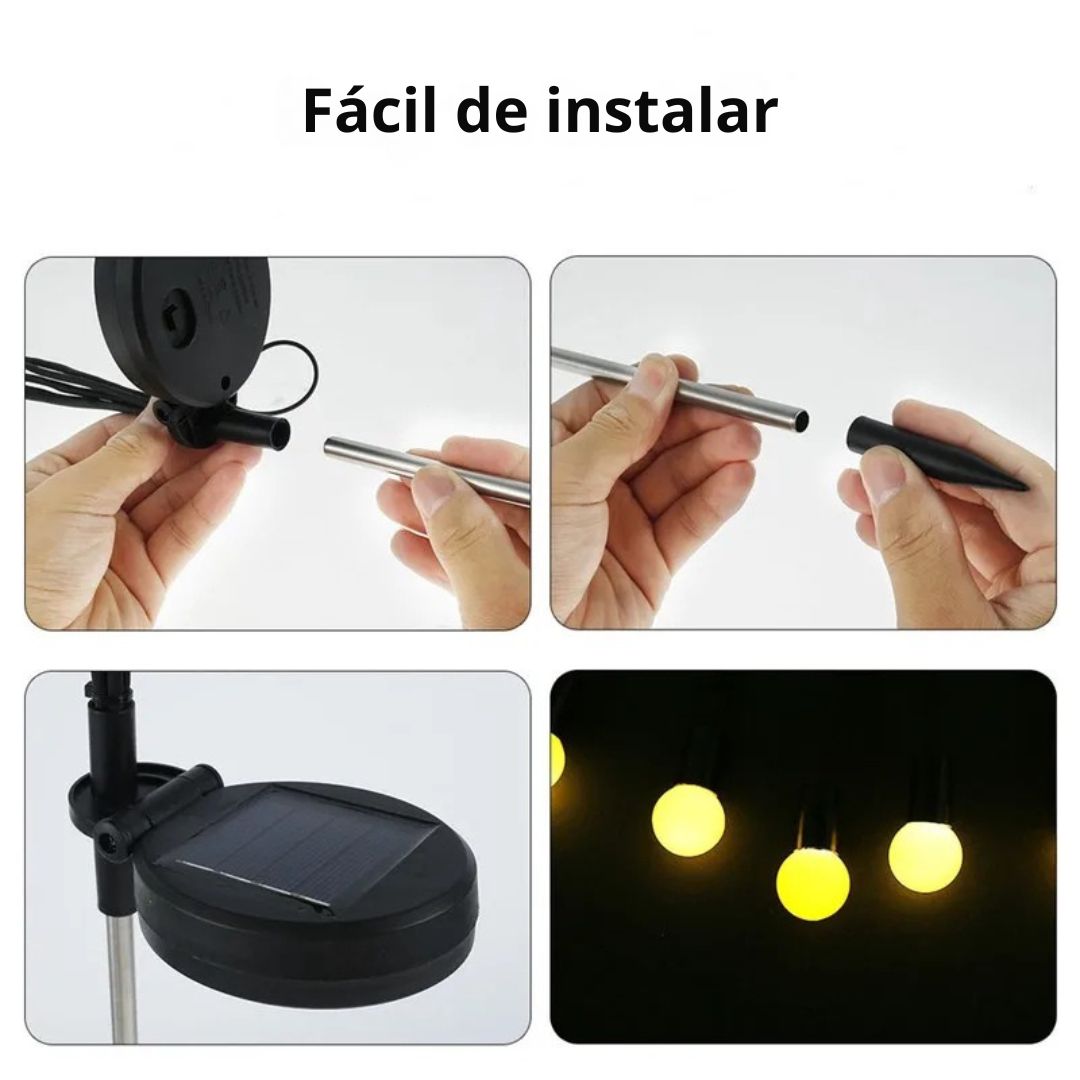 Fácil de instalar